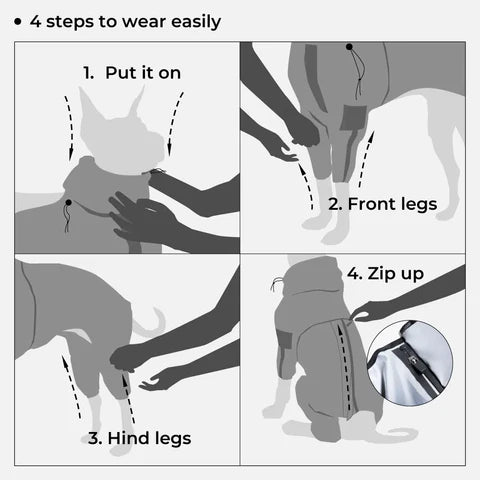 • 4 steps to wear easily

1. Put it on

2. Front legs

3. Hind legs

4. Zip up