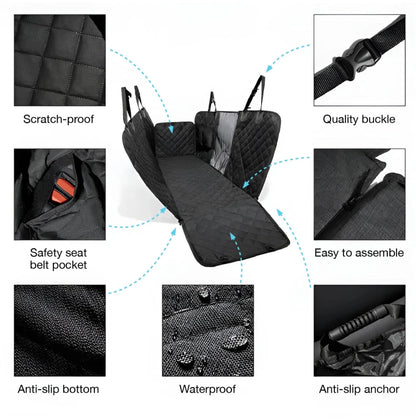 Scratch-proof

Quality buckle

Safety seat belt pocket

Easy to assemble

Anti-slip bottom

Waterproof

Anti-slip anchor