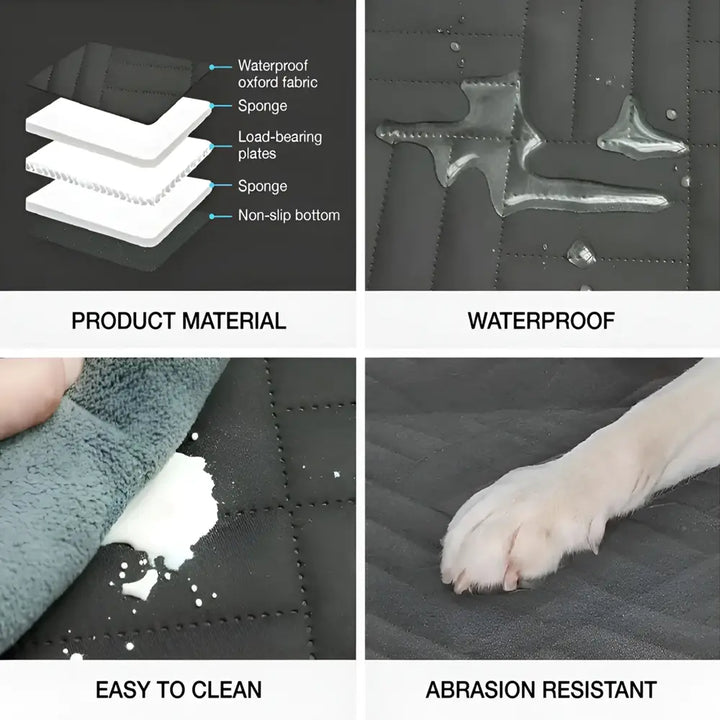 Waterproof oxford fabric
Sponge
Load-bearing plates
Sponge
Non-slip bottom

PRODUCT MATERIAL

WATERPROOF

EASY TO CLEAN

ABRASION RESISTANT