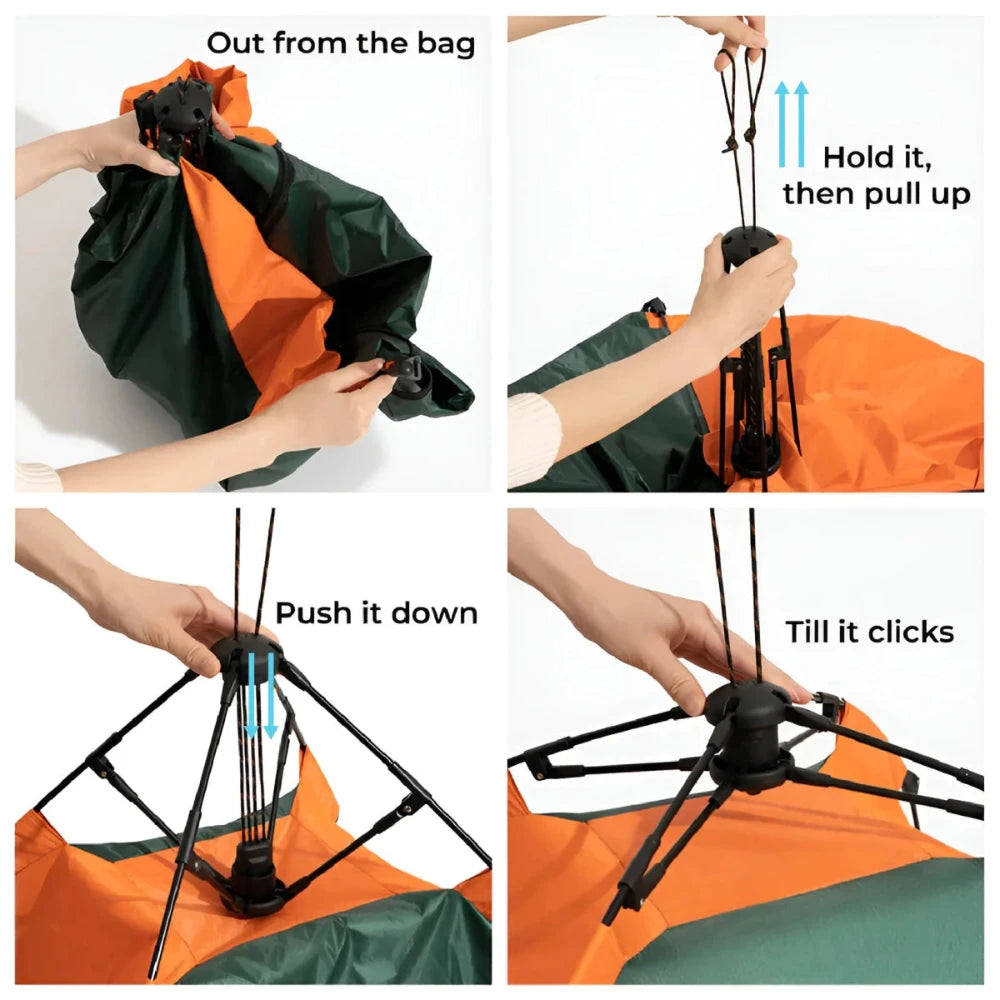 Out from the bag

Hold it, then pull up

Push it down

Till it clicks