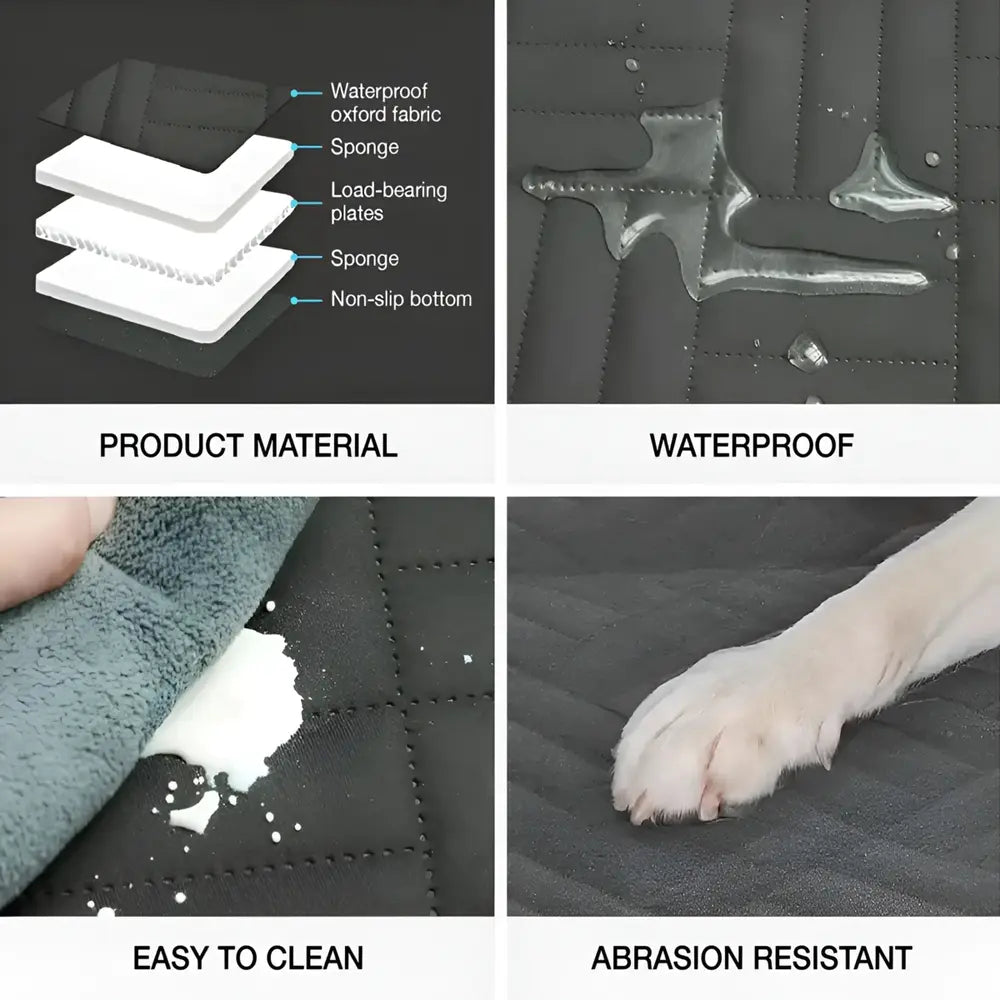 Waterproof oxford fabric

Sponge

Load-bearing plates

Sponge

Non-slip bottom

PRODUCT MATERIAL

WATERPROOF

EASY TO CLEAN

ABRASION RESISTANT